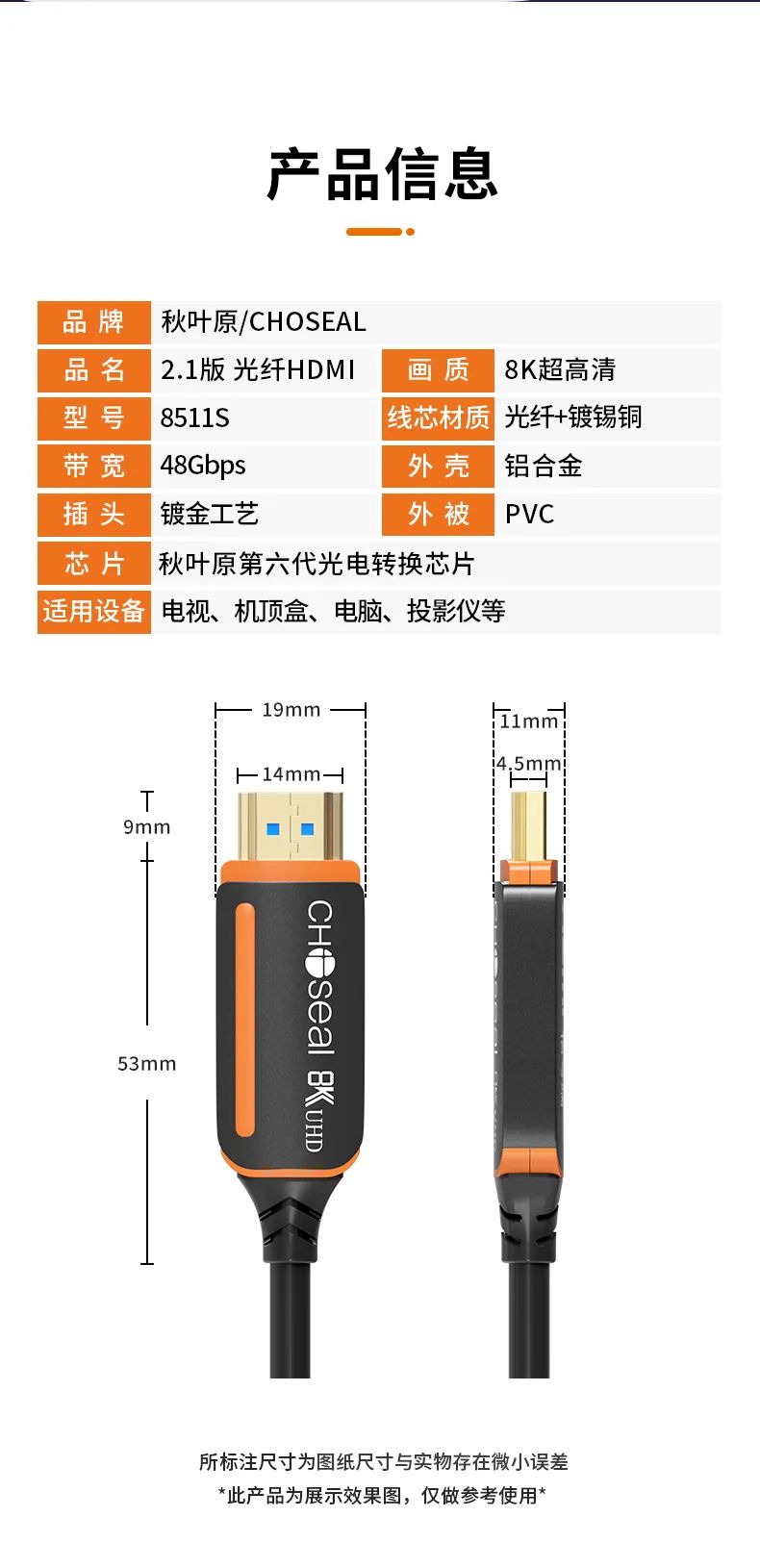 产品信息

| 品牌 | 秋叶原/CHOSEAL | | |
|---|---|---|---|
| 品名 | 2.1版 光纤HDMI | 画质 | 8K超高清 |
| 型号 | 8511S | 线芯材质 | 光纤+镀锡铜 |
| 带宽 | 48Gbps | 外壳 | 铝合金 |
| 插头 | 镀金工艺 | 外被 | PVC |
| 芯片 | 秋叶原第六代光电转换芯片 | | |
| 适用设备 | 电视、机顶盒、电脑、投影仪等 | | |

19mm
14mm
9mm
53mm
CHOseal 8K UHD
11mm
4.5mm

所标注尺寸为图纸尺寸与实物存在微小误差
*此产品为展示效果图，仅做参考使用*